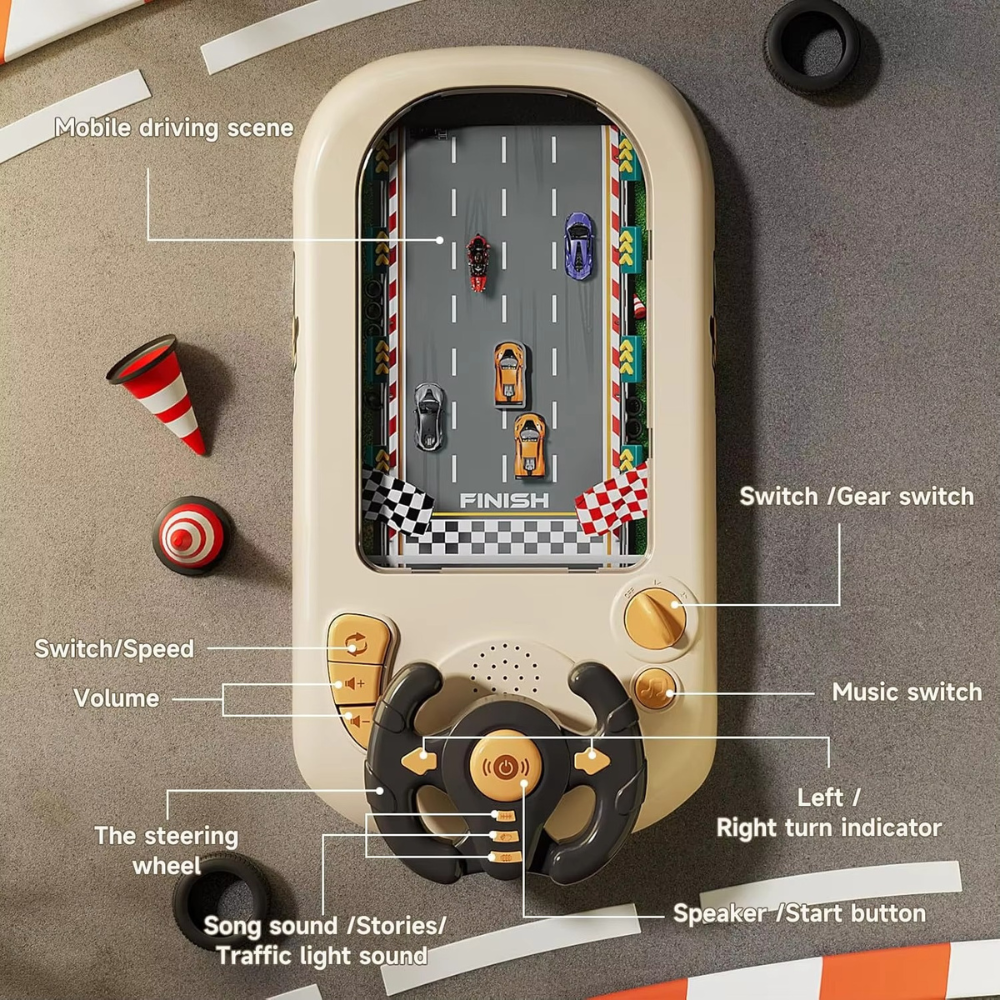 Mobile driving scene

FINISH

Switch /Gear switch

Switch/Speed

Volume

Music switch

Left /
Right turn indicator

The steering wheel

Song sound /Stories/
Traffic light sound

Speaker /Start button